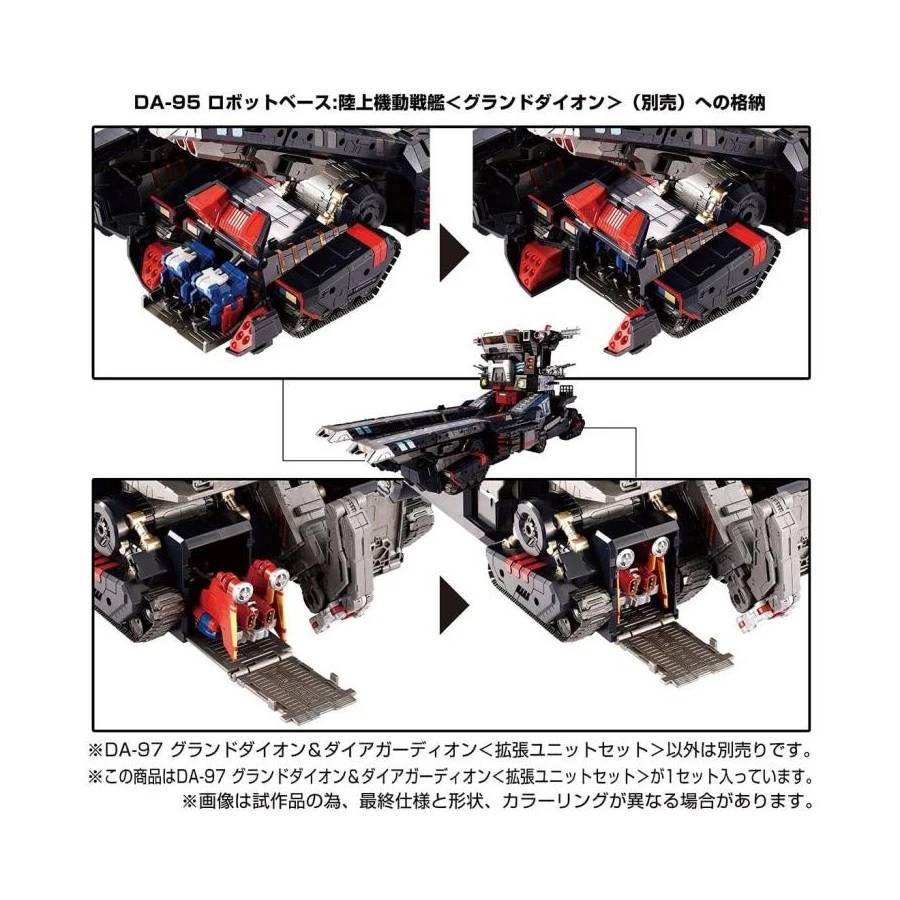 DA-95 ロボットベース:陸上機動戦艦＜グランドダイオン＞（別売）への格納

※DA-97 グランドダイオン＆ダイアガーディオン＜拡張ユニットセット＞以外は別売りです。
※この商品はDA-97 グランドダイオン＆ダイアガーディオン＜拡張ユニットセット＞が1セット入っています。
※画像は試作品の為、最終仕様と形状、カラーリングが異なる場合があります。