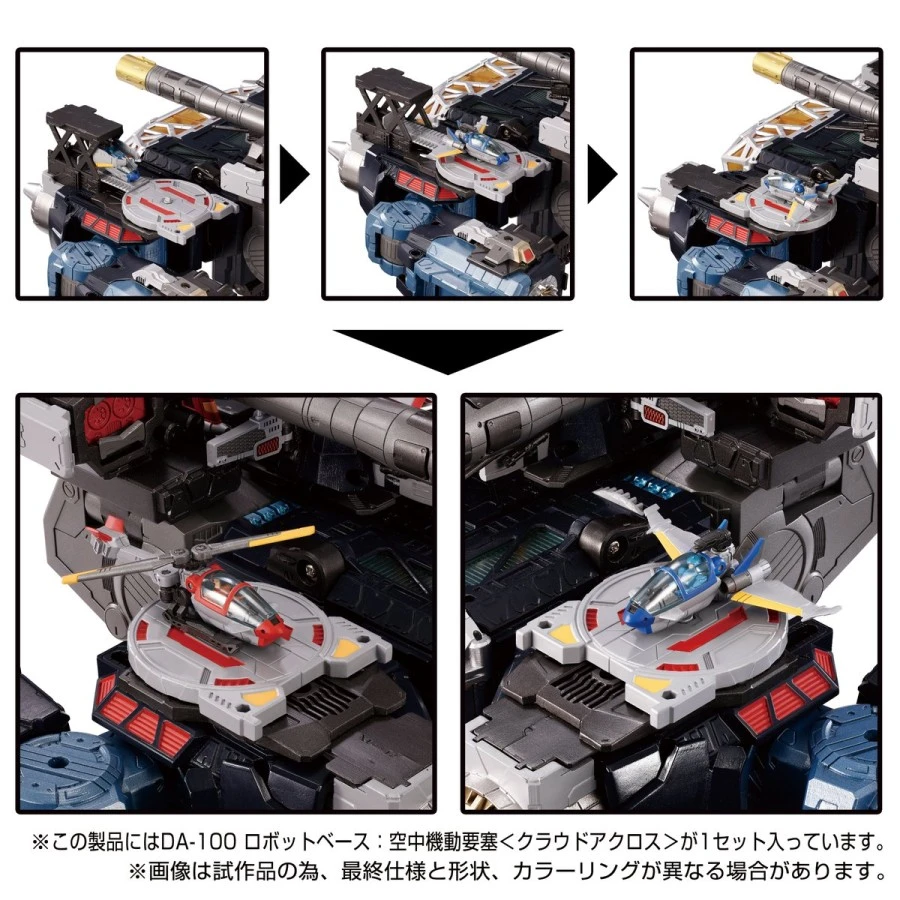 ※この製品にはDA-100 ロボットベース：空中機動要塞＜クラウドアクロス＞が1セット入っています。
※画像は試作品の為、最終仕様と形状、カラーリングが異なる場合があります。